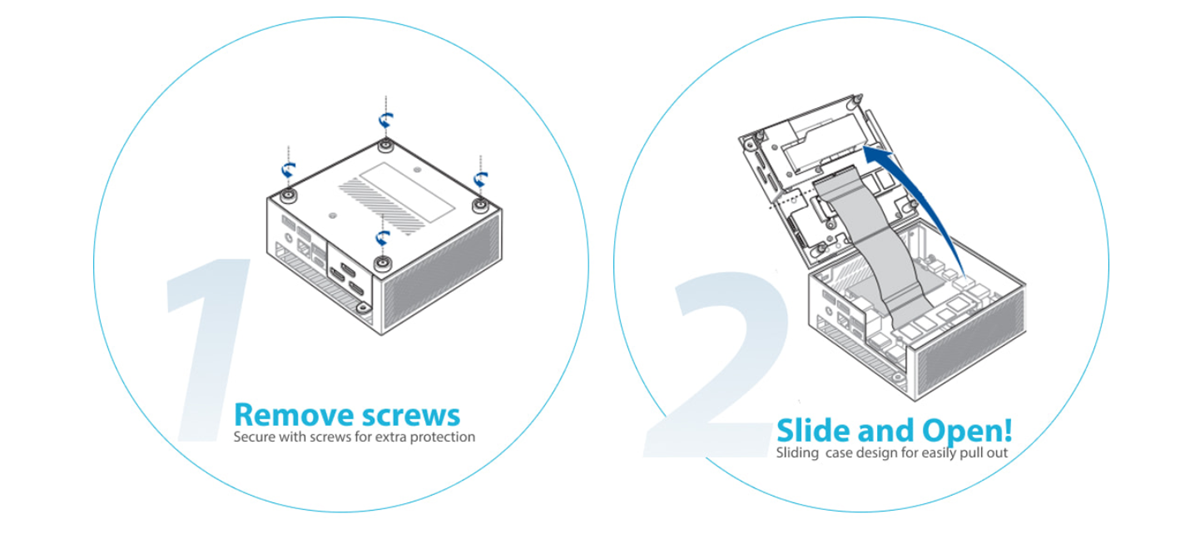 1

Remove screws
Secure with screws for extra protection

2

Slide and Open!
Sliding case design for easily pull out